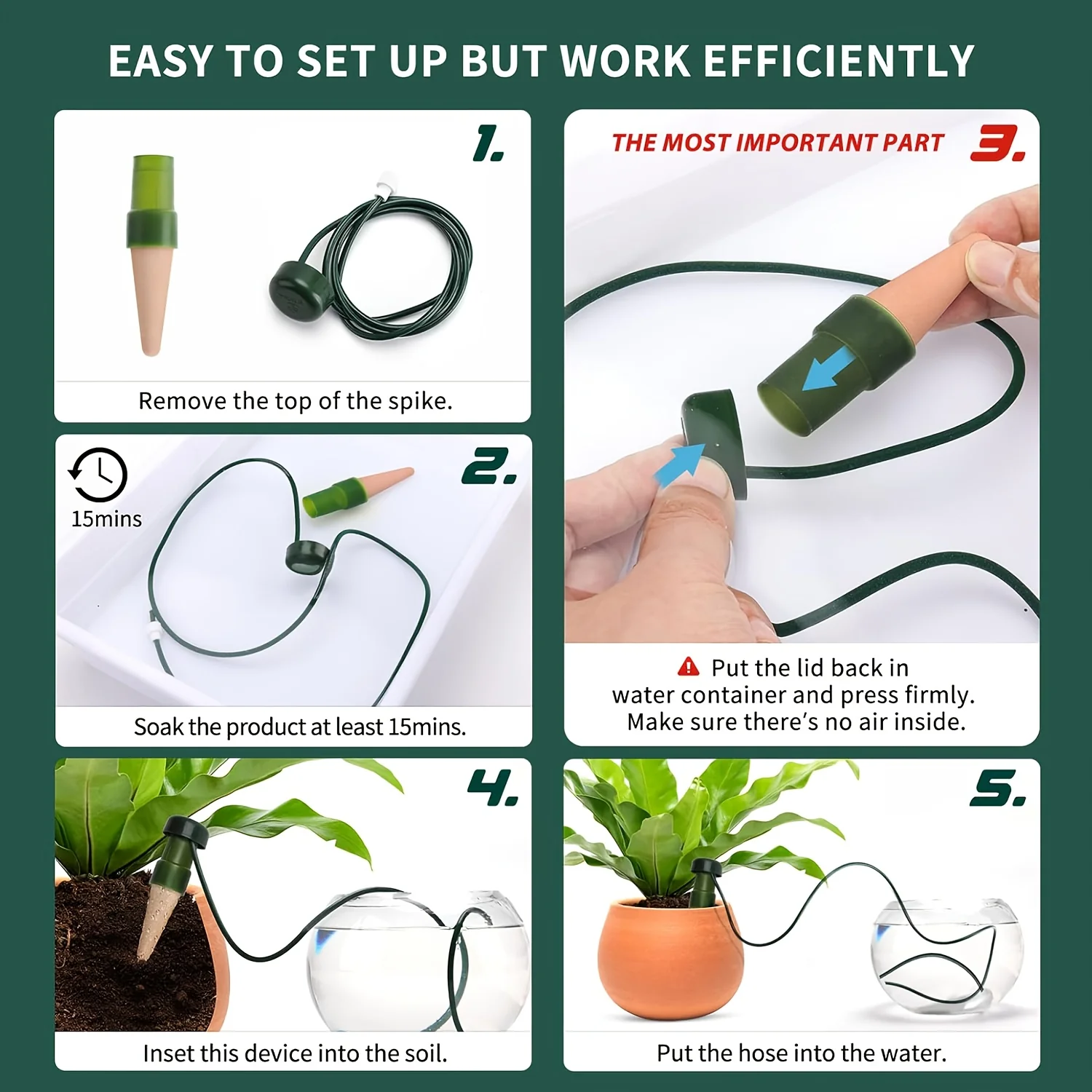 EASY TO SET UP BUT WORK EFFICIENTLY

1.

Remove the top of the spike.

15mins

2.

Soak the product at least 15mins.

THE MOST IMPORTANT PART 3.

Put the lid back in water container and press firmly. Make sure there's no air inside.

4.

Inset this device into the soil.

5.

Put the hose into the water.